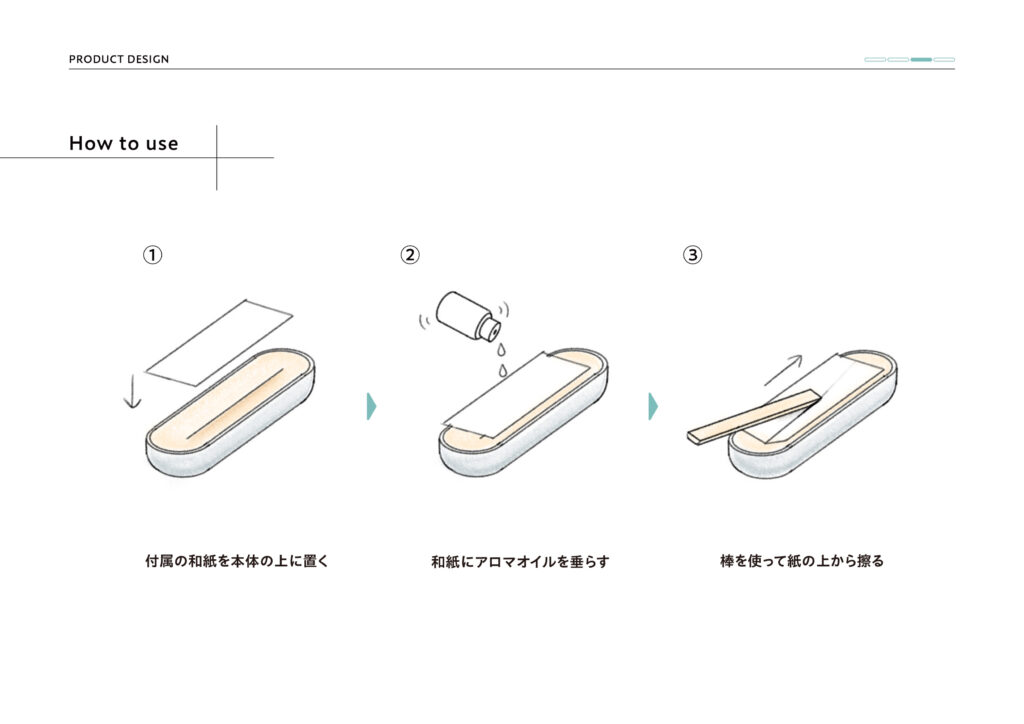 PRODUCT DESIGN

How to use

①

②

③

付属の和紙を本体の上に置く

和紙にアロマオイルを垂らす

棒を使って紙の上から擦る